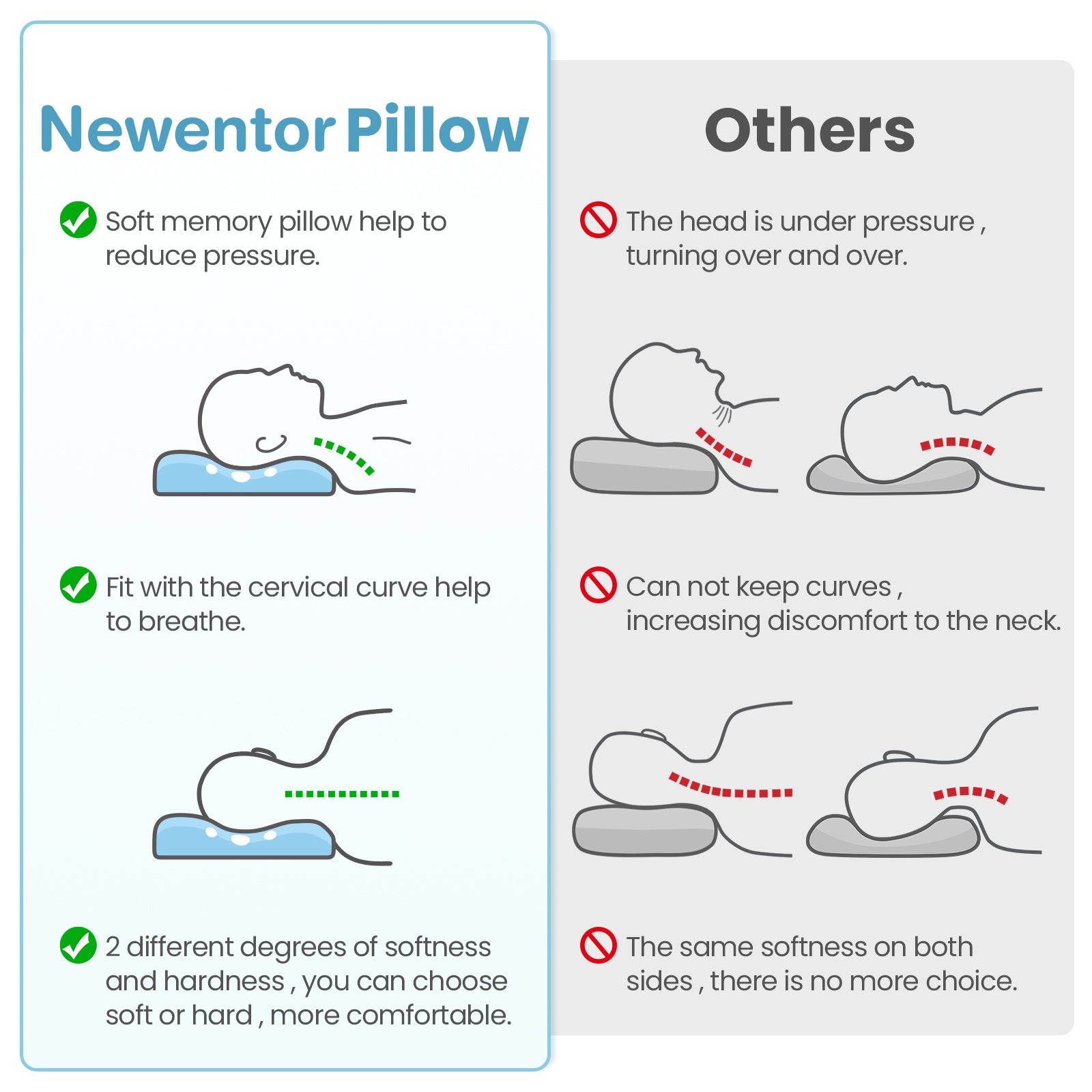 Newentor Pillow

Soft memory pillow help to reduce pressure.

Fit with the cervical curve help to breathe.

2 different degrees of softness and hardness , you can choose soft or hard , more comfortable.

Others

The head is under pressure , turning over and over.

Can not keep curves , increasing discomfort to the neck.

The same softness on both sides , there is no more choice.