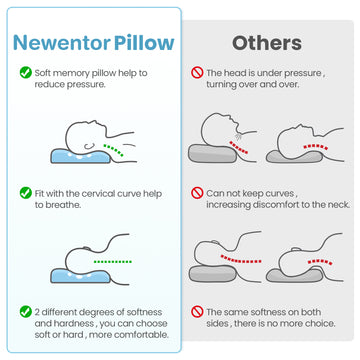 Newentor Pillow

Soft memory pillow help to reduce pressure.

Fit with the cervical curve help to breathe.

2 different degrees of softness and hardness , you can choose soft or hard , more comfortable.

Others

The head is under pressure , turning over and over.

Can not keep curves , increasing discomfort to the neck.

The same softness on both sides , there is no more choice.