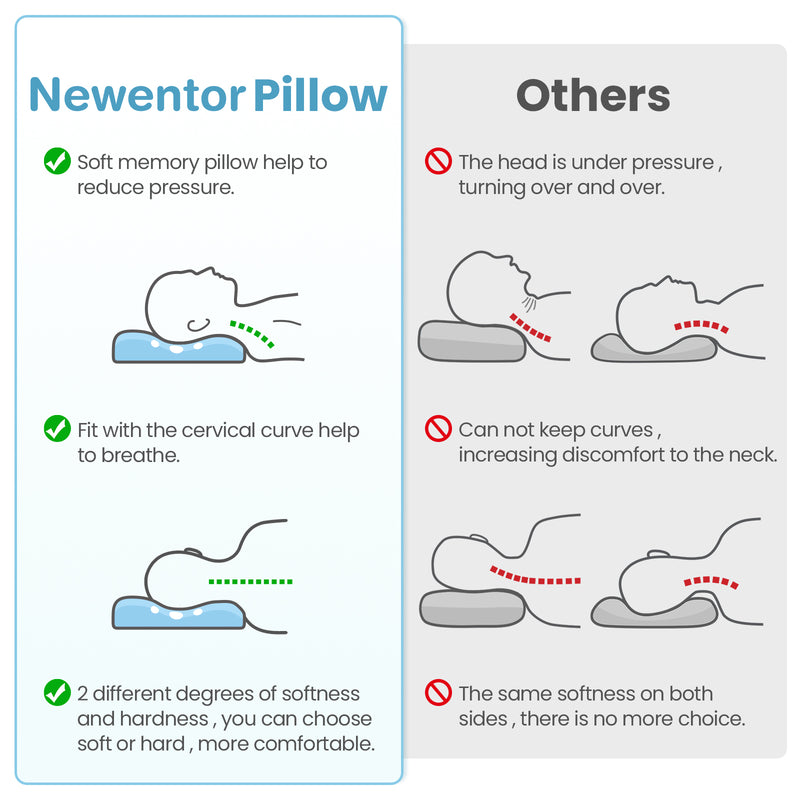 Newentor Pillow

Soft memory pillow help to reduce pressure.

Fit with the cervical curve help to breathe.

2 different degrees of softness and hardness , you can choose soft or hard , more comfortable.

Others

The head is under pressure , turning over and over.

Can not keep curves , increasing discomfort to the neck.

The same softness on both sides , there is no more choice.