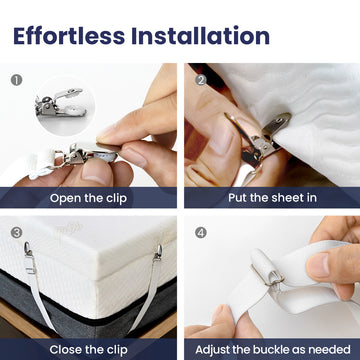 Effortless Installation

1

Open the clip

2

Put the sheet in

3

Close the clip

4

Adjust the buckle as needed