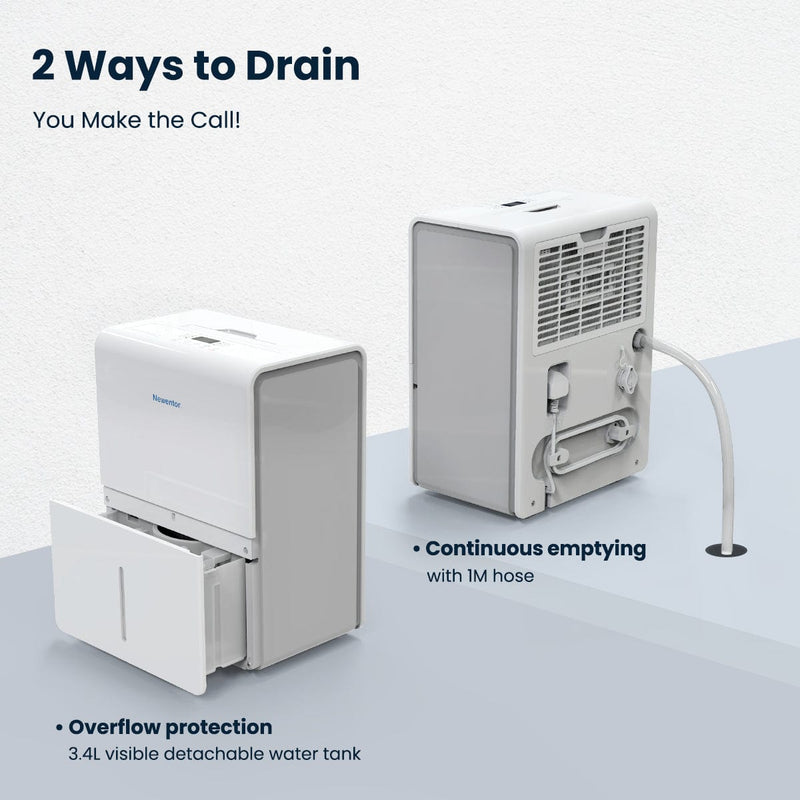 2 Ways to Drain

You Make the Call!

Newentor

• Continuous emptying
with 1M hose

• Overflow protection
3.4L visible detachable water tank